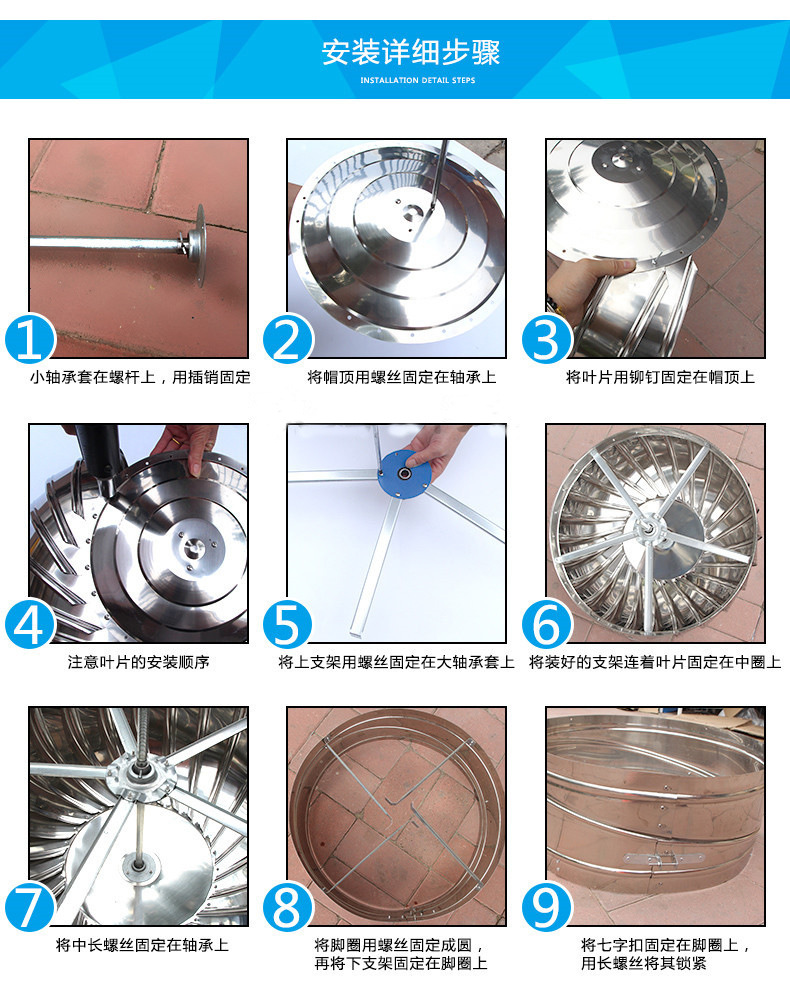 安装详细步骤
INSTALLATION DETAIL STEPS

1
小轴承套在螺杆上，用插销固定

2
将帽顶用螺丝固定在轴承上

3
将叶片用铆钉固定在帽顶上

4
注意叶片的安装顺序

5
将上支架用螺丝固定在大轴承套上

6
将装好的支架连着叶片固定在中圈上

7
将中长螺丝固定在轴承上

8
将脚圈用螺丝固定成圆，再将下支架固定在脚圈上

9
将七字扣固定在脚圈上，用长螺丝将其锁紧